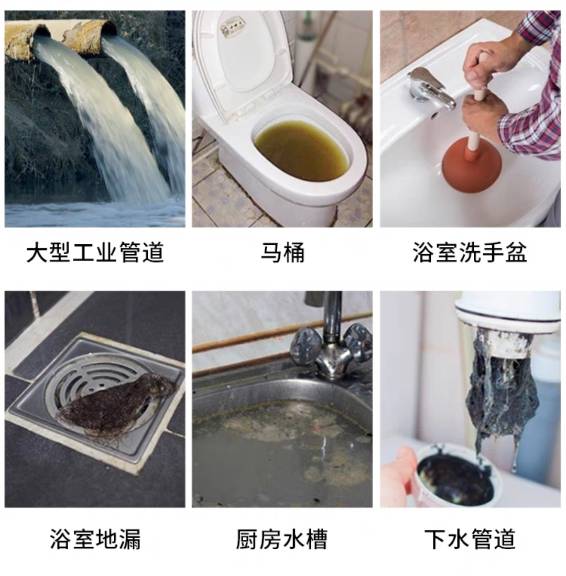 大型工业管道

马桶

浴室洗手盆

浴室地漏

厨房水槽

下水管道